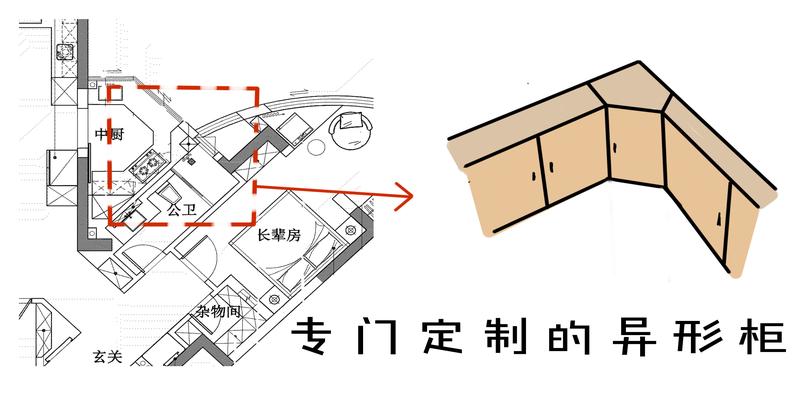 中厨
公卫
长辈房
杂物间
玄关
专门定制的异形柜